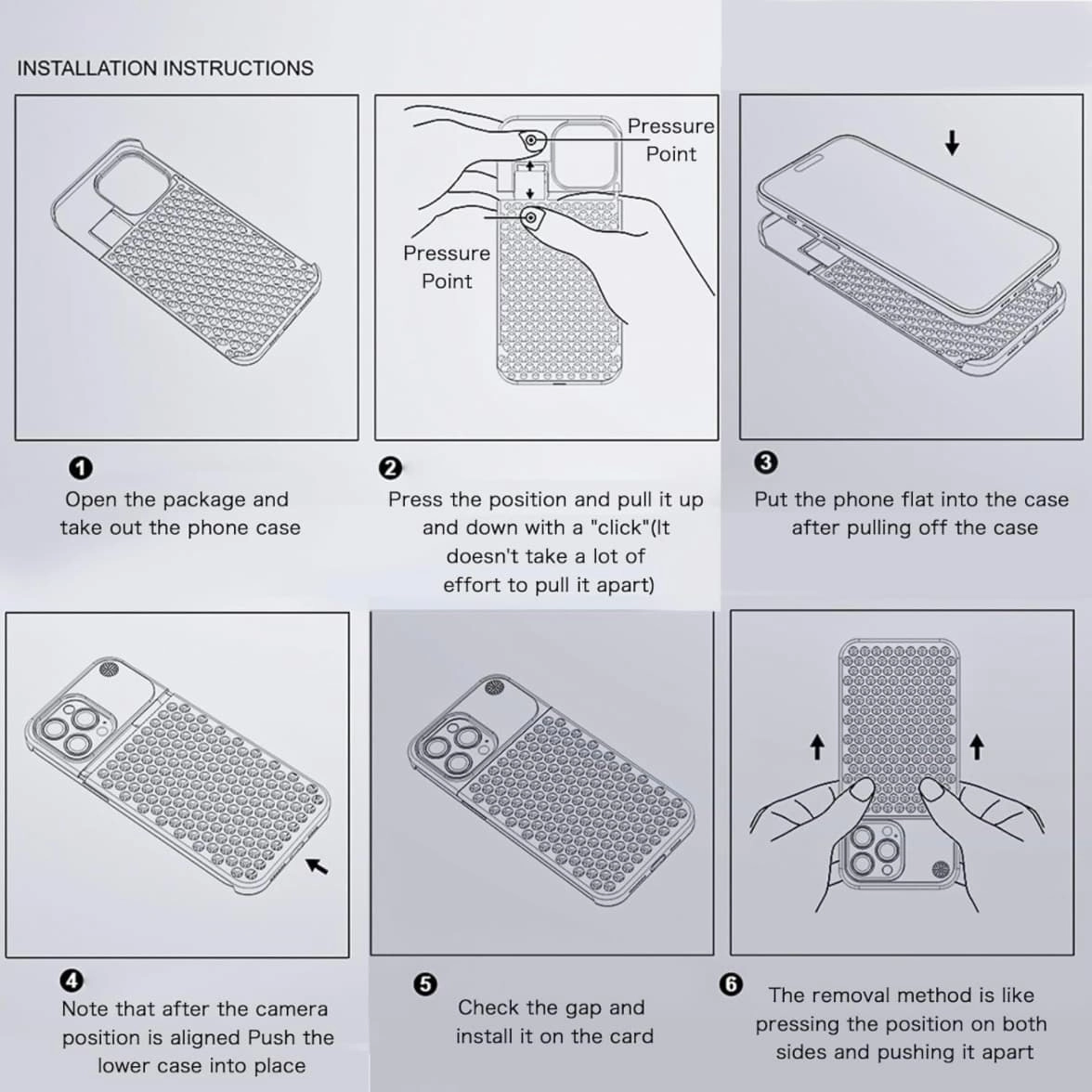 INSTALLATION INSTRUCTIONS

Pressure Point

Pressure Point

❶
Open the package and take out the phone case

❷
Press the position and pull it up and down with a "click"(It doesn't take a lot of effort to pull it apart)

❸
Put the phone flat into the case after pulling off the case

❹
Note that after the camera position is aligned Push the lower case into place

❺
Check the gap and install it on the card

❻
The removal method is like pressing the position on both sides and pushing it apart